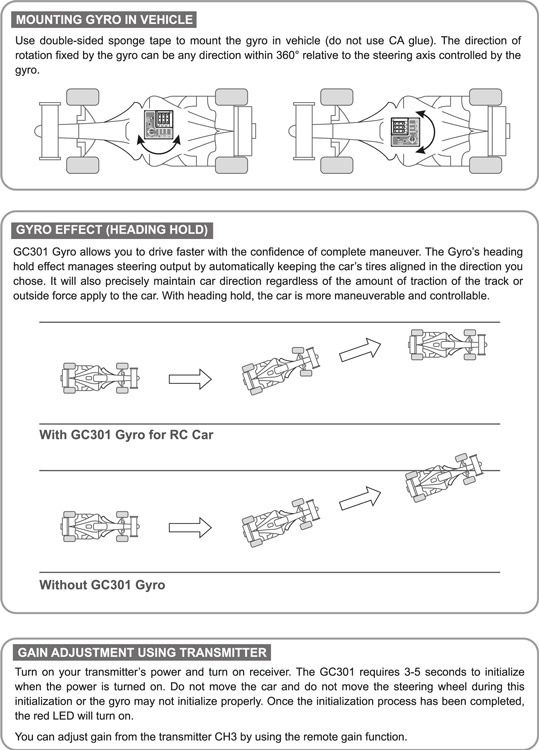 MOUNTING GYRO IN VEHICLE

Use double-sided sponge tape to mount the gyro in vehicle (do not use CA glue). The direction of rotation fixed by the gyro can be any direction within 360° relative to the steering axis controlled by the gyro.

GYRO EFFECT (HEADING HOLD)

GC301 Gyro allows you to drive faster with the confidence of complete maneuver. The Gyro's heading hold effect manages steering output by automatically keeping the car's tires aligned in the direction you chose. It will also precisely maintain car direction regardless of the amount of traction of the track or outside force apply to the car. With heading hold, the car is more maneuverable and controllable.

With GC301 Gyro for RC Car

Without GC301 Gyro

GAIN ADJUSTMENT USING TRANSMITTER

Turn on your transmitter's power and turn on receiver. The GC301 requires 3-5 seconds to initialize when the power is turned on. Do not move the car and do not move the steering wheel during this initialization or the gyro may not initialize properly. Once the initialization process has been completed, the red LED will turn on.

You can adjust gain from the transmitter CH3 by using the remote gain function.