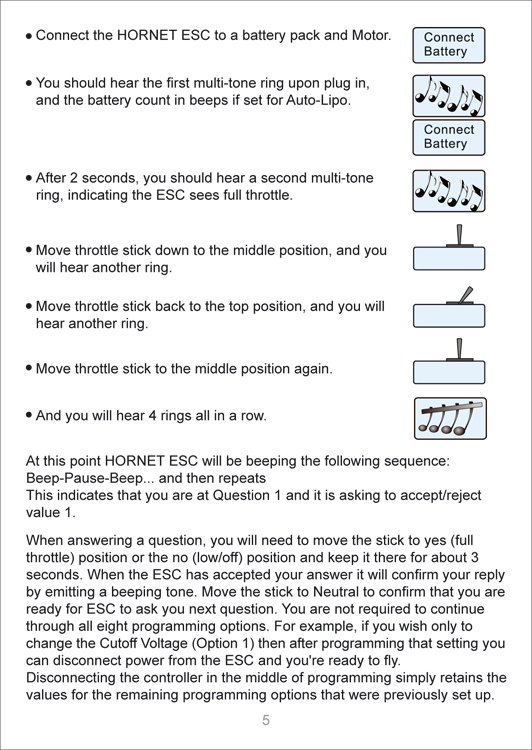 • Connect the HORNET ESC to a battery pack and Motor.

Connect Battery

• You should hear the first multi-tone ring upon plug in, and the battery count in beeps if set for Auto-Lipo.

Connect Battery

• After 2 seconds, you should hear a second multi-tone ring, indicating the ESC sees full throttle.

• Move throttle stick down to the middle position, and you will hear another ring.

• Move throttle stick back to the top position, and you will hear another ring.

• Move throttle stick to the middle position again.

• And you will hear 4 rings all in a row.

At this point HORNET ESC will be beeping the following sequence: Beep-Pause-Beep... and then repeats
This indicates that you are at Question 1 and it is asking to accept/reject value 1.

When answering a question, you will need to move the stick to yes (full throttle) position or the no (low/off) position and keep it there for about 3 seconds. When the ESC has accepted your answer it will confirm your reply by emitting a beeping tone. Move the stick to Neutral to confirm that you are ready for ESC to ask you next question. You are not required to continue through all eight programming options. For example, if you wish only to change the Cutoff Voltage (Option 1) then after programming that setting you can disconnect power from the ESC and you're ready to fly.
Disconnecting the controller in the middle of programming simply retains the values for the remaining programming options that were previously set up.

5