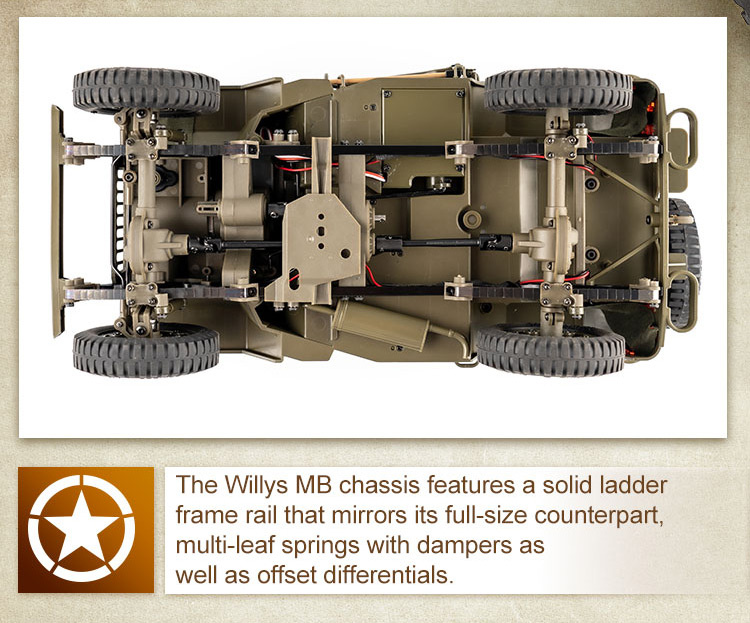 The Willys MB chassis features a solid ladder frame rail that mirrors its full-size counterpart, multi-leaf springs with dampers as well as offset differentials.