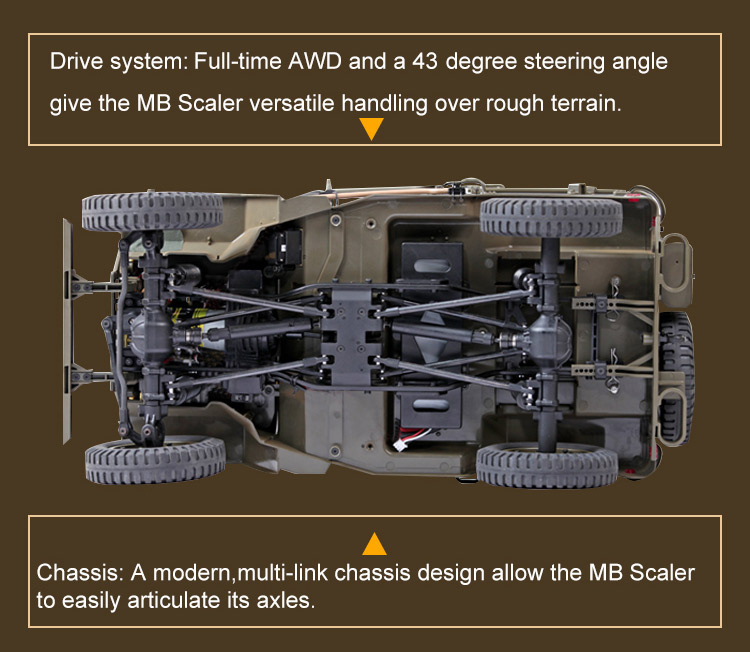 Drive system: Full-time AWD and a 43 degree steering angle give the MB Scaler versatile handling over rough terrain.

Chassis: A modern,multi-link chassis design allow the MB Scaler to easily articulate its axles.