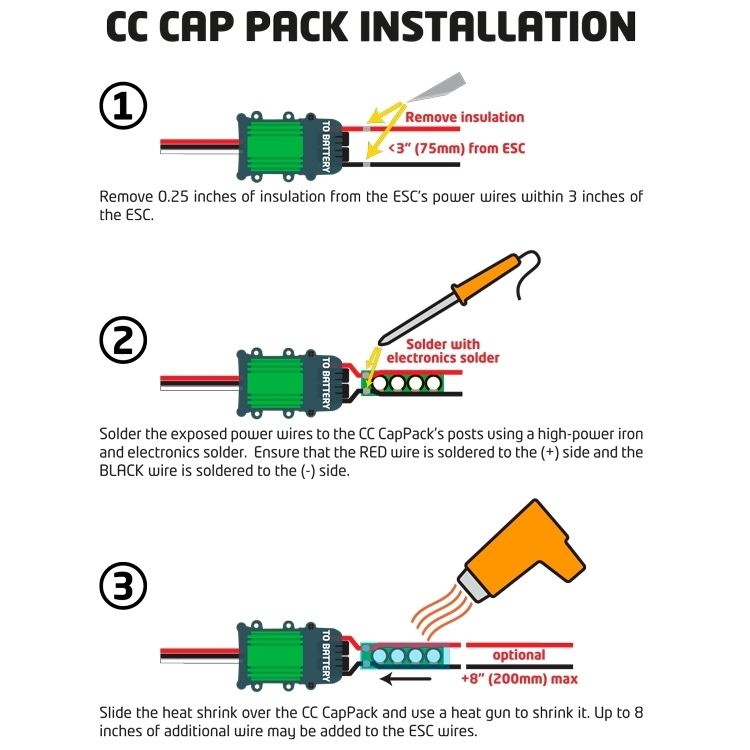 CC CAP PACK INSTALLATION

①

TO BATTERY

Remove insulation

<3" (75mm) from ESC

Remove 0.25 inches of insulation from the ESC's power wires within 3 inches of the ESC.

②

TO BATTERY

Solder with electronics solder

Solder the exposed power wires to the CC CapPack's posts using a high-power iron and electronics solder. Ensure that the RED wire is soldered to the (+) side and the BLACK wire is soldered to the (-) side.

③

TO BATTERY

optional

+8" (200mm) max

Slide the heat shrink over the CC CapPack and use a heat gun to shrink it. Up to 8 inches of additional wire may be added to the ESC wires.