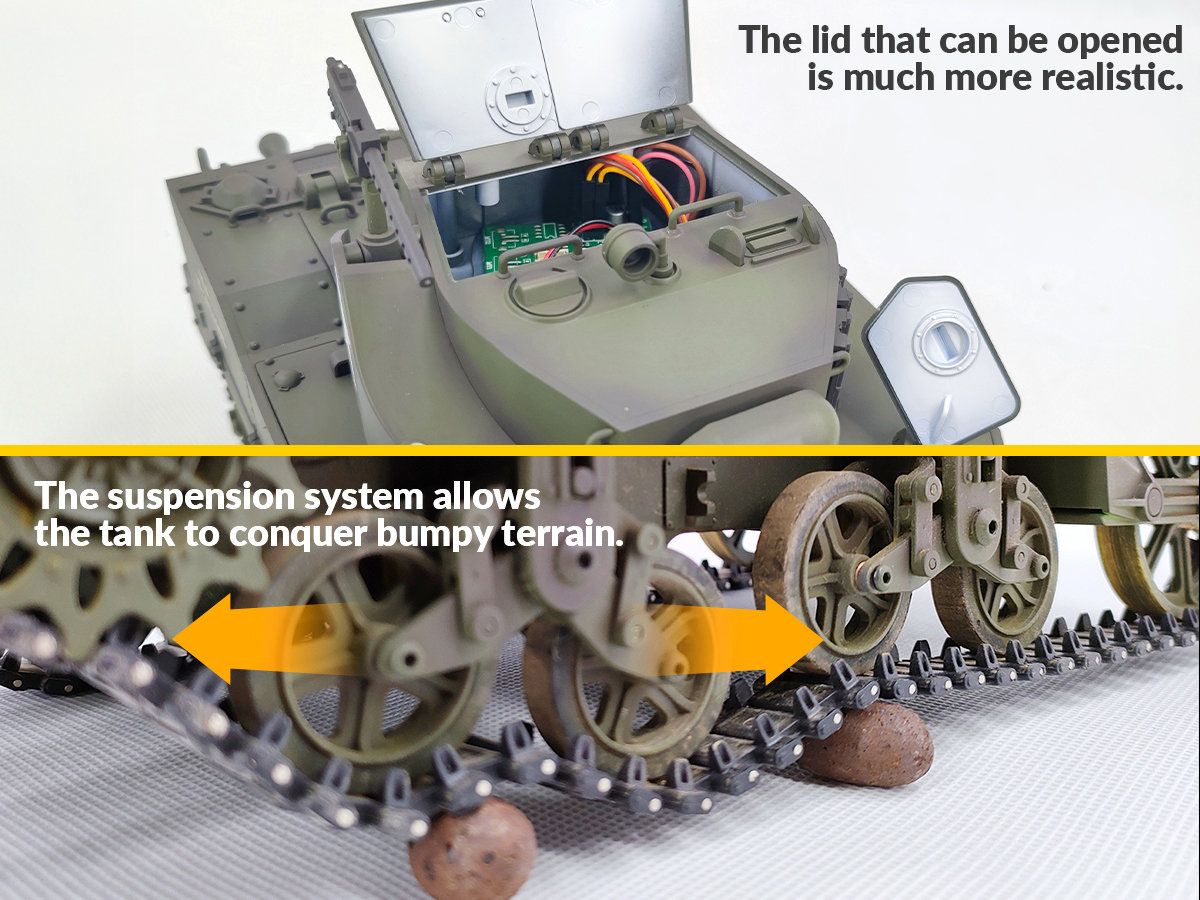 The lid that can be opened is much more realistic.

The suspension system allows the tank to conquer bumpy terrain.