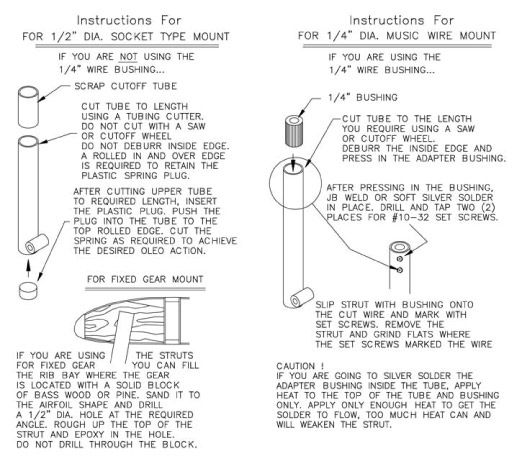 Instructions For
FOR 1/2" DIA. SOCKET TYPE MOUNT

IF YOU ARE NOT USING THE 1/4" WIRE BUSHING...

SCRAP CUTOFF TUBE

CUT TUBE TO LENGTH USING A TUBING CUTTER. DO NOT CUT WITH A SAW OR CUTOFF WHEEL DO NOT DEBURR INSIDE EDGE. A ROLLED IN AND OVER EDGE IS REQUIRED TO RETAIN THE PLASTIC SPRING PLUG.

AFTER CUTTING UPPER TUBE TO REQUIRED LENGTH, INSERT THE PLASTIC PLUG. PUSH THE PLUG INTO THE TUBE TO THE TOP ROLLED EDGE. CUT THE SPRING AS REQUIRED TO ACHIEVE THE DESIRED OLEO ACTION.

FOR FIXED GEAR MOUNT

IF YOU ARE USING THE STRUTS FOR FIXED GEAR YOU CAN FILL THE RIB BAY WHERE THE GEAR IS LOCATED WITH A SOLID BLOCK OF BASS WOOD OR PINE. SAND IT TO THE AIRFOIL SHAPE AND DRILL A 1/2" DIA. HOLE AT THE REQUIRED ANGLE. ROUGH UP THE TOP OF THE STRUT AND EPOXY IN THE HOLE. DO NOT DRILL THROUGH THE BLOCK.

Instructions For
FOR 1/4" DIA. MUSIC WIRE MOUNT

IF YOU ARE USING THE 1/4" WIRE BUSHING...

1/4" BUSHING

CUT TUBE TO THE LENGTH YOU REQUIRE USING A SAW OR CUTOFF WHEEL. DEBURR THE INSIDE EDGE AND PRESS IN THE ADAPTER BUSHING.

AFTER PRESSING IN THE BUSHING, JB WELD OR SOFT SILVER SOLDER IN PLACE. DRILL AND TAP TWO (2) PLACES FOR #10-32 SET SCREWS.

SLIP STRUT WITH BUSHING ONTO THE CUT WIRE AND MARK WITH SET SCREWS. REMOVE THE STRUT AND GRIND FLATS WHERE THE SET SCREWS MARKED THE WIRE

CAUTION !
IF YOU ARE GOING TO SILVER SOLDER THE ADAPTER BUSHING INSIDE THE TUBE, APPLY HEAT TO THE TOP OF THE TUBE AND BUSHING ONLY. APPLY ONLY ENOUGH HEAT TO GET THE SOLDER TO FLOW, TOO MUCH HEAT CAN AND WILL WEAKEN THE STRUT.